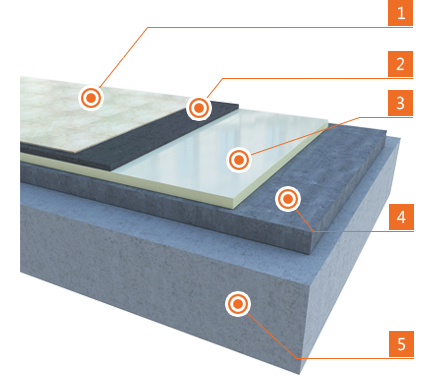 1
2
3
4
5